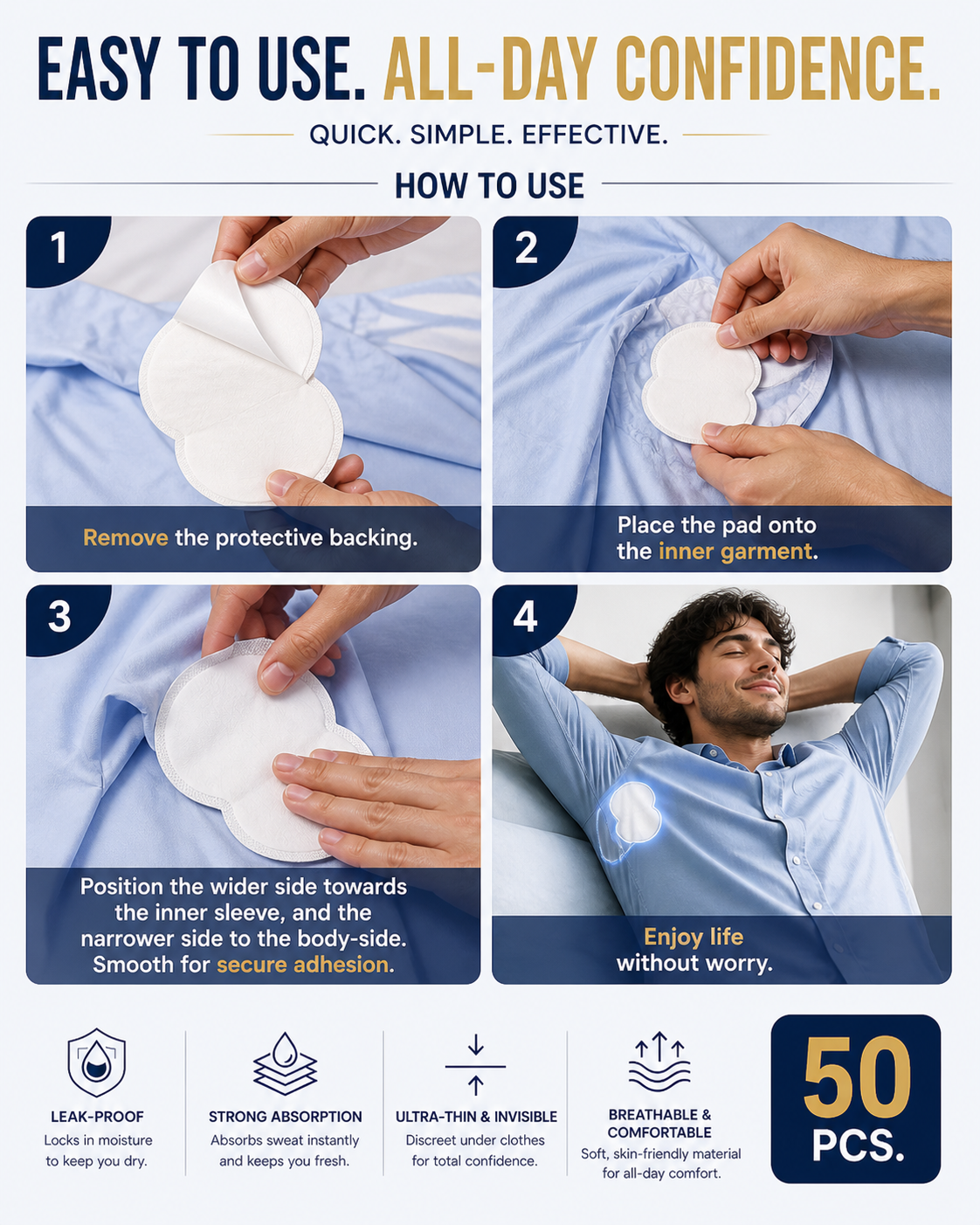 EASY TO USE. ALL-DAY CONFIDENCE.

QUICK. SIMPLE. EFFECTIVE.

HOW TO USE

1

Remove the protective backing.

2

Place the pad onto the inner garment.

3

Position the wider side towards the inner sleeve, and the narrower side to the body-side. Smooth for secure adhesion.

4

Enjoy life without worry.

LEAK-PROOF
Locks in moisture to keep you dry.

STRONG ABSORPTION
Absorbs sweat instantly and keeps you fresh.

ULTRA-THIN & INVISIBLE
Discreet under clothes for total confidence.

BREATHABLE & COMFORTABLE
Soft, skin-friendly material for all-day comfort.

50 PCS.